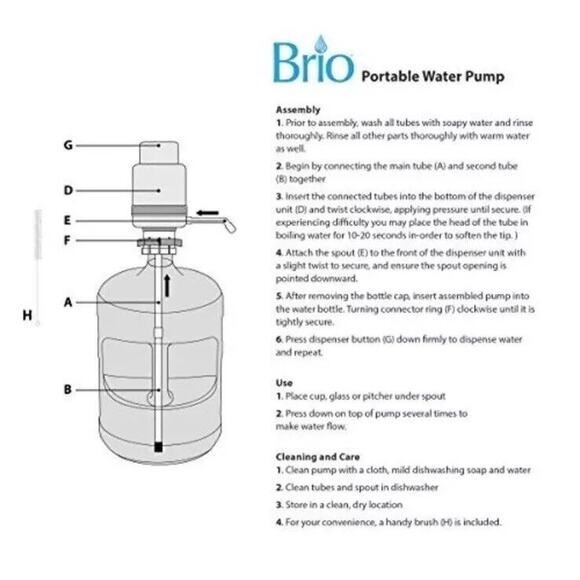 G

D

E

F

A

H

B

Brio Portable Water Pump

Assembly
1. Prior to assembly, wash all tubes with soapy water and rinse thoroughly. Rinse all other parts thoroughly with warm water as well.

2. Begin by connecting the main tube (A) and second tube (B) together

3. Insert the connected tubes into the bottom of the dispenser unit (D) and twist clockwise, applying pressure until secure. (If experiencing difficulty you may place the head of the tube in boiling water for 10-20 seconds in-order to soften the tip. )

4. Attach the spout (E) to the front of the dispenser unit with a slight twist to secure, and ensure the spout opening is pointed downward.

5. After removing the bottle cap, insert assembled pump into the water bottle. Turning connector ring (F) clockwise until it is tightly secure.

6. Press dispenser button (G) down firmly to dispense water and repeat.

Use
1. Place cup, glass or pitcher under spout

2. Press down on top of pump several times to make water flow.

Cleaning and Care
1. Clean pump with a cloth, mild dishwashing soap and water

2. Clean tubes and spout in dishwasher

3. Store in a clean, dry location

4. For your convenience, a handy brush (H) is included.